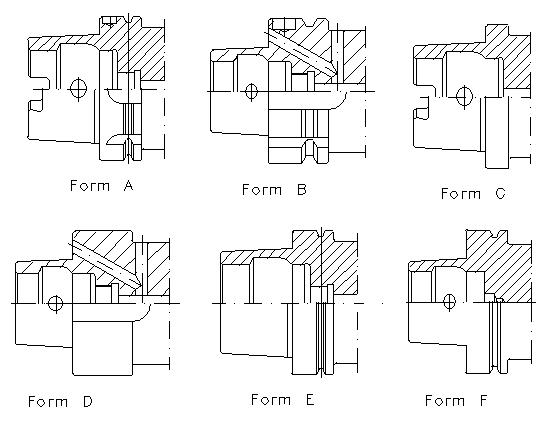 Form A

Form B

Form C

Form D

Form E

Form F